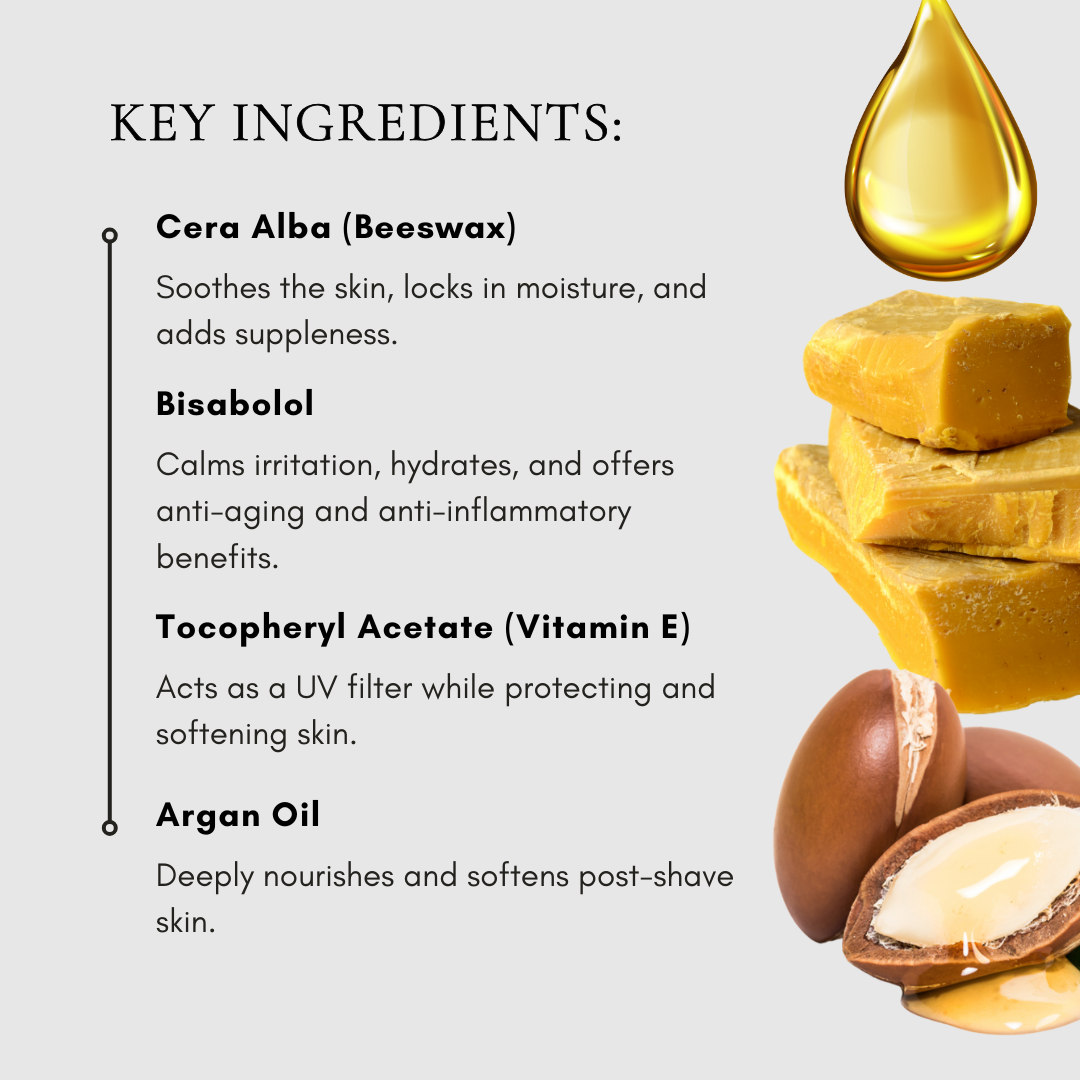 KEY INGREDIENTS:

Cera Alba (Beeswax)

Soothes the skin, locks in moisture, and adds suppleness.

Bisabolol

Calms irritation, hydrates, and offers anti-aging and anti-inflammatory benefits.

Tocopheryl Acetate (Vitamin E)

Acts as a UV filter while protecting and softening skin.

Argan Oil

Deeply nourishes and softens post-shave skin.